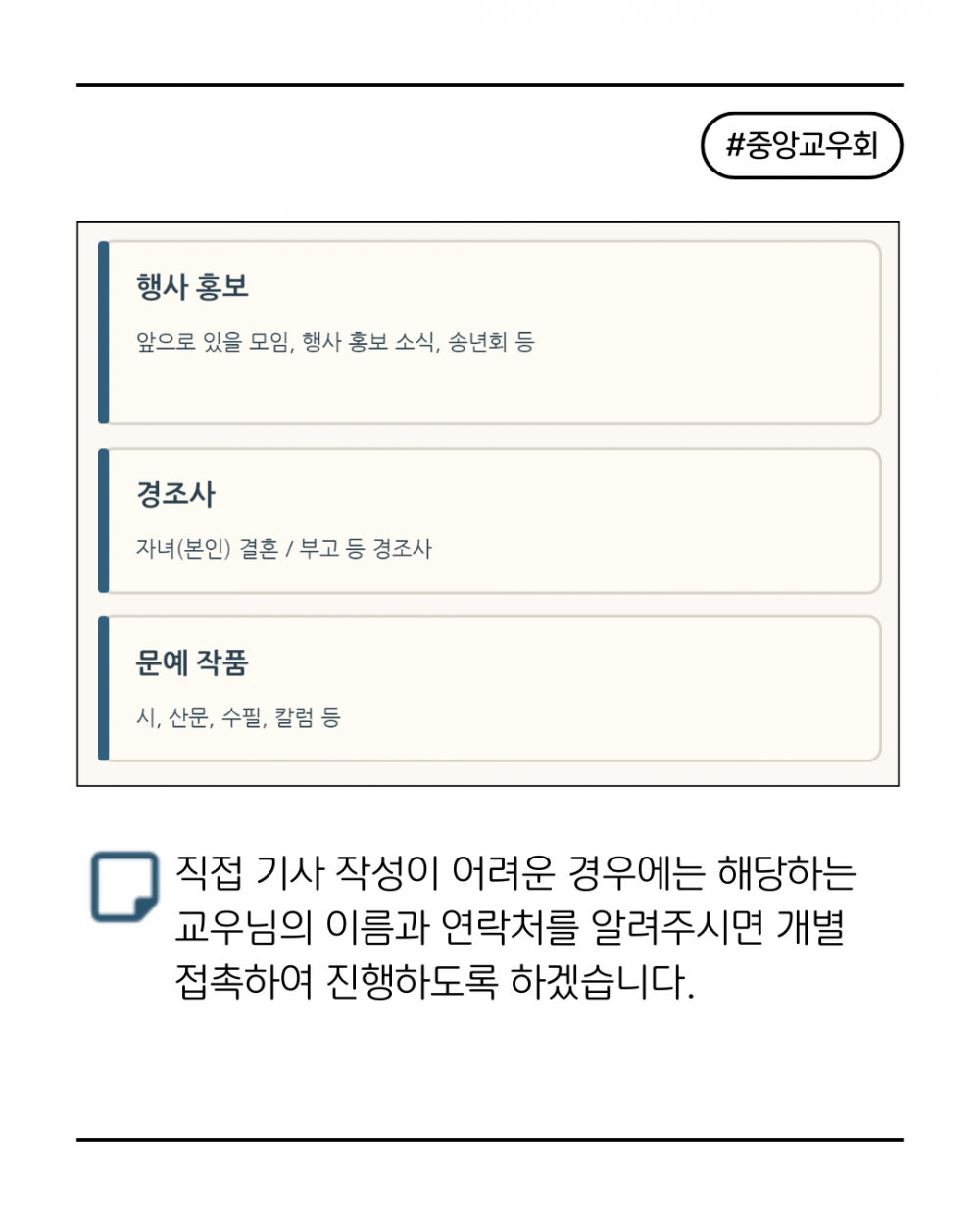 #중앙교우회

행사 홍보

앞으로 있을 모임, 행사 홍보 소식, 송년회 등

경조사

자녀(본인) 결혼 / 부고 등 경조사

문예 작품

시, 산문, 수필, 칼럼 등

직접 기사 작성이 어려운 경우에는 해당하는 교우님의 이름과 연락처를 알려주시면 개별 접촉하여 진행하도록 하겠습니다.